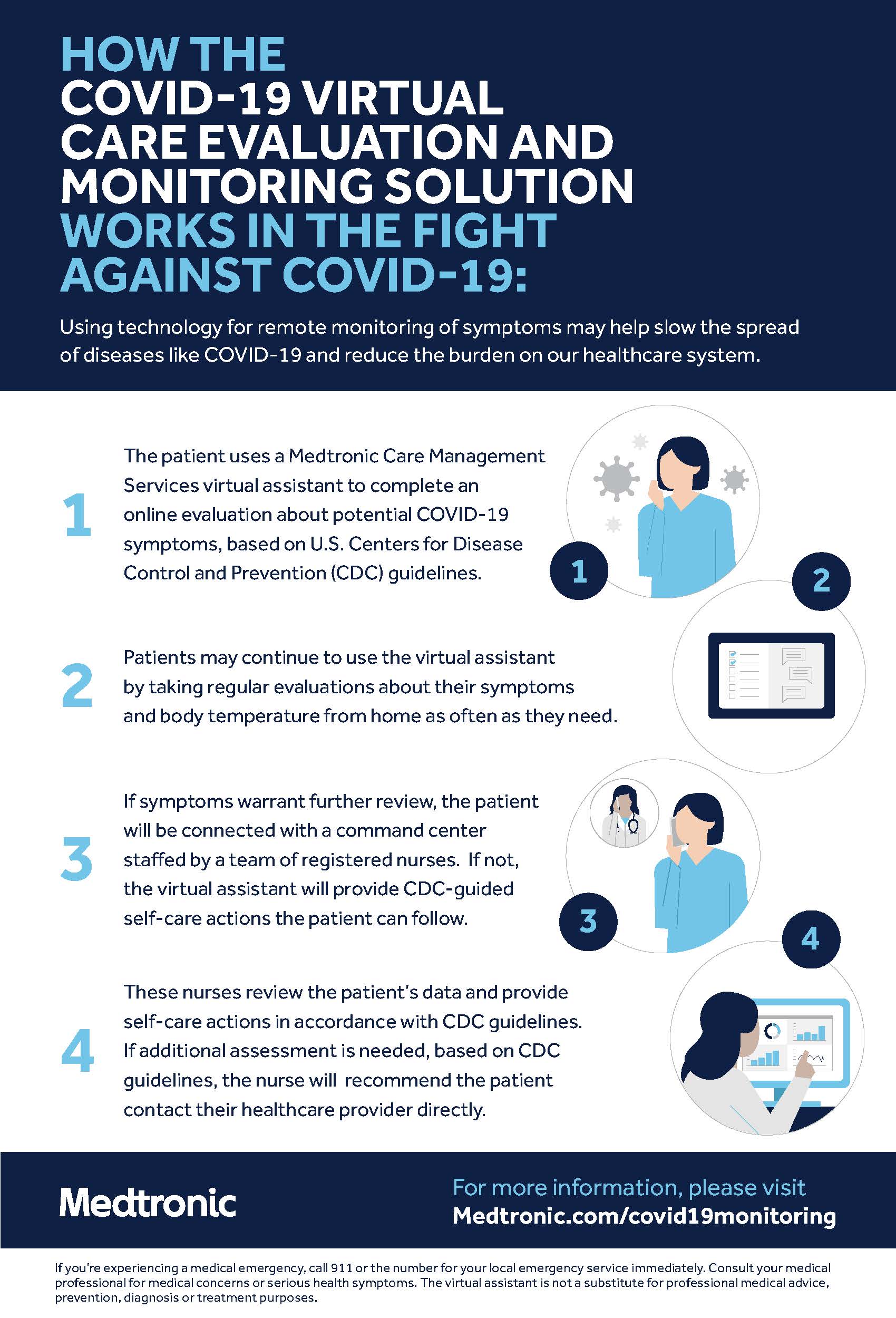 HOW THE COVID-19 VIRTUAL CARE EVALUATION AND MONITORING SOLUTION WORKS IN THE FIGHT AGAINST COVID-19:

Using technology for remote monitoring of symptoms may help slow the spread of diseases like COVID-19 and reduce the burden on our healthcare system.

1

The patient uses a Medtronic Care Management Services virtual assistant to complete an online evaluation about potential COVID-19 symptoms, based on U.S. Centers for Disease Control and Prevention (CDC) guidelines.

1

2

2

Patients may continue to use the virtual assistant by taking regular evaluations about their symptoms and body temperature from home as often as they need.

3

If symptoms warrant further review, the patient will be connected with a command center staffed by a team of registered nurses. If not, the virtual assistant will provide CDC-guided self-care actions the patient can follow.

3

4

4

These nurses review the patient's data and provide self-care actions in accordance with CDC guidelines. If additional assessment is needed, based on CDC guidelines, the nurse will recommend the patient contact their healthcare provider directly.

Medtronic

For more information, please visit
Medtronic.com/covid19monitoring

If you're experiencing a medical emergency, call 911 or the number for your local emergency service immediately. Consult your medical professional for medical concerns or serious health symptoms. The virtual assistant is not a substitute for professional medical advice, prevention, diagnosis or treatment purposes.