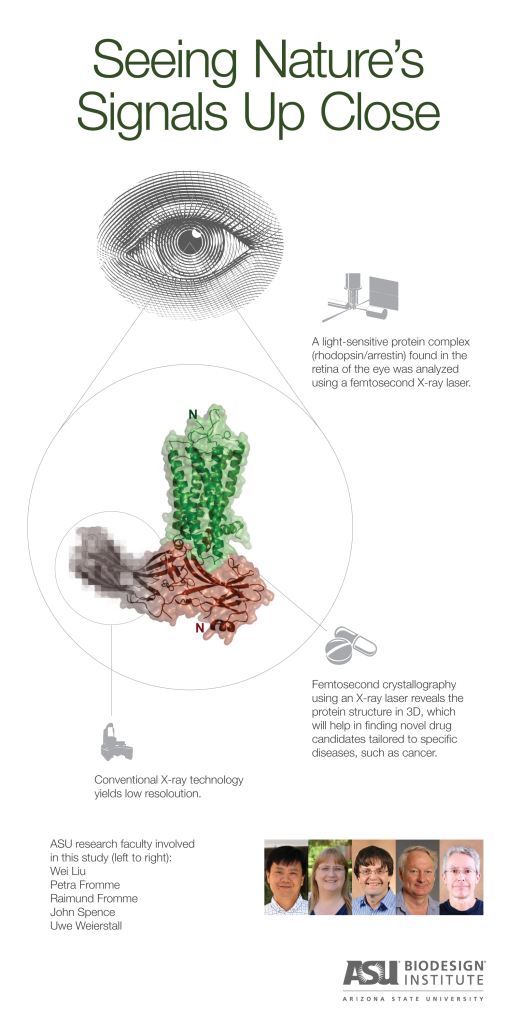 Seeing Nature's Signals Up Close

A light-sensitive protein complex (rhodopsin/arrestin) found in the retina of the eye was analyzed using a femtosecond X-ray laser.

N

N

Femtosecond crystallography using an X-ray laser reveals the protein structure in 3D, which will help in finding novel drug candidates tailored to specific diseases, such as cancer.

Conventional X-ray technology yields low resoloution.

ASU research faculty involved in this study (left to right):
Wei Liu
Petra Fromme
Raimund Fromme
John Spence
Uwe Weierstall

ASU BIODESIGN INSTITUTE
ARIZONA STATE UNIVERSITY